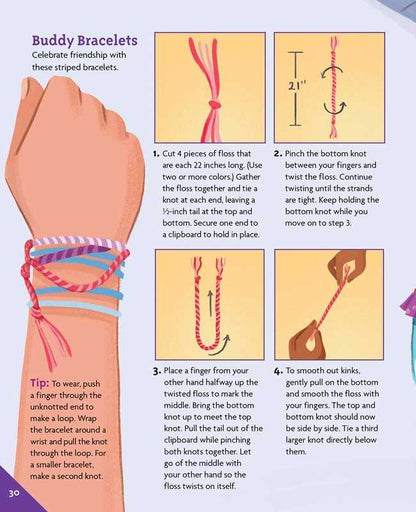 Buddy Bracelets
Celebrate friendship with these striped bracelets.

21"

1. Cut 4 pieces of floss that are each 22 inches long. (Use two or more colors.) Gather the floss together and tie a knot at each end, leaving a ½-inch tail at the top and bottom. Secure one end to a clipboard to hold in place.

2. Pinch the bottom knot between your fingers and twist the floss. Continue twisting until the strands are tight. Keep holding the bottom knot while you move on to step 3.

3. Place a finger from your other hand halfway up the twisted floss to mark the middle. Bring the bottom knot up to meet the top knot. Pull the tail out of the clipboard while pinching both knots together. Let go of the middle with your other hand so the floss twists on itself.

4. To smooth out kinks, gently pull on the bottom and smooth the floss with your fingers. The top and bottom knot should now be side by side. Tie a third larger knot directly below them.

Tip: To wear, push a finger through the unknotted end to make a loop. Wrap the bracelet around a wrist and pull the knot through the loop. For a smaller bracelet, make a second knot.

30